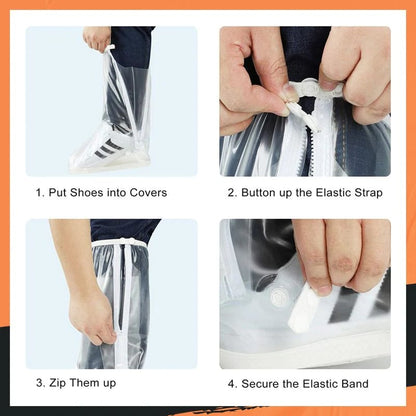 1. Put Shoes into Covers

2. Button up the Elastic Strap

3. Zip Them up

4. Secure the Elastic Band